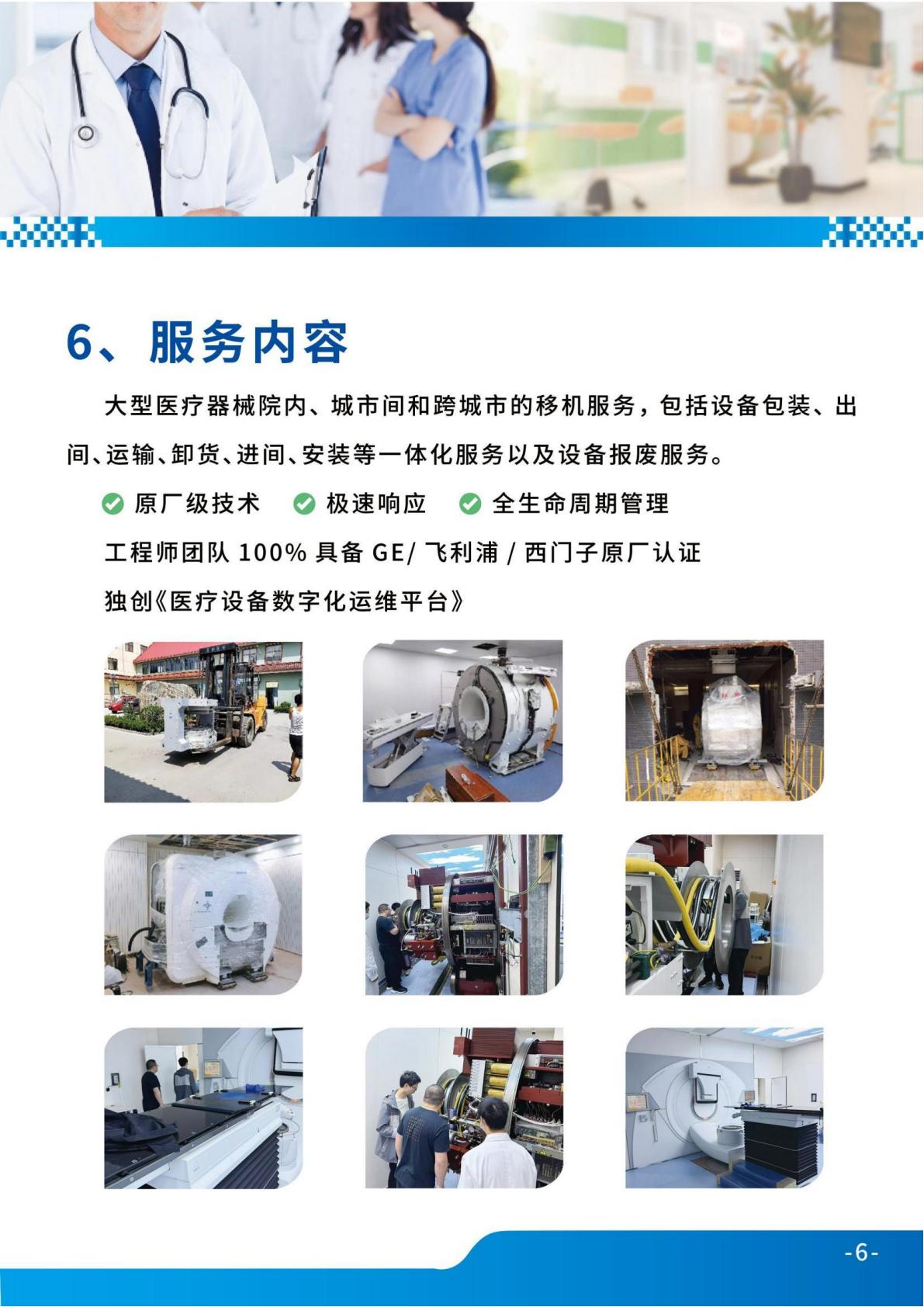 6、服务内容

大型医疗器械院内、城市间和跨城市的移机服务，包括设备包装、出间、运输、卸货、进间、安装等一体化服务以及设备报废服务。

原厂级技术　极速响应　全生命周期管理

工程师团队 100% 具备 GE/ 飞利浦 / 西门子原厂认证

独创《医疗设备数字化运维平台》

-6-